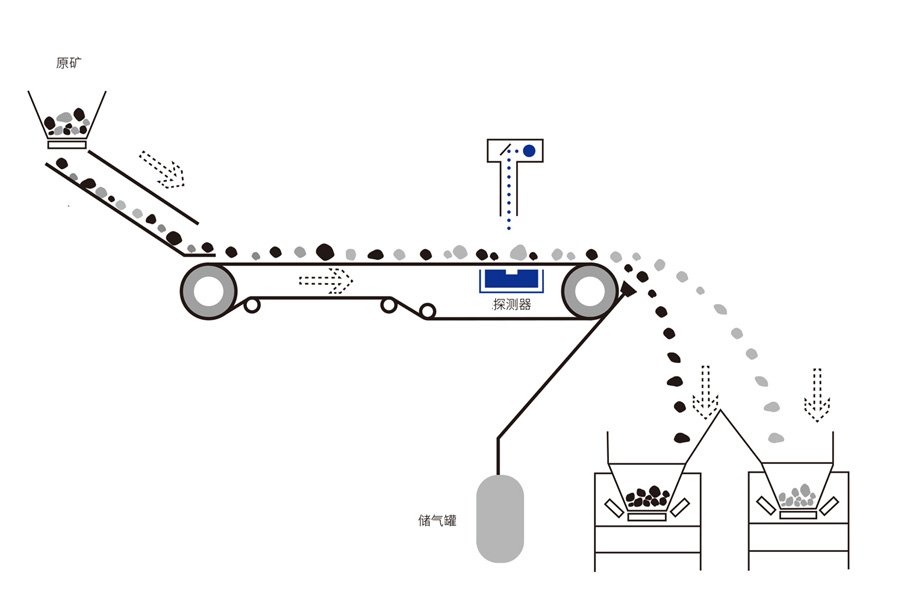 原矿

探测器

储气罐